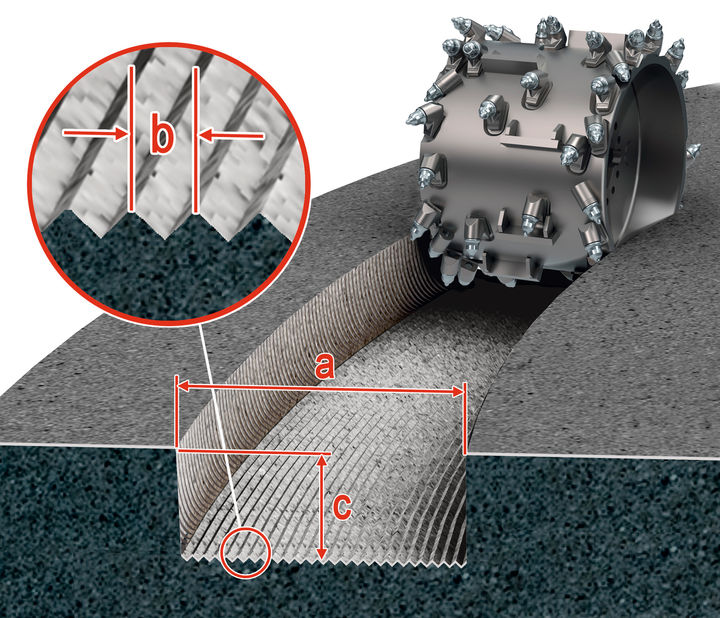 b

a

c